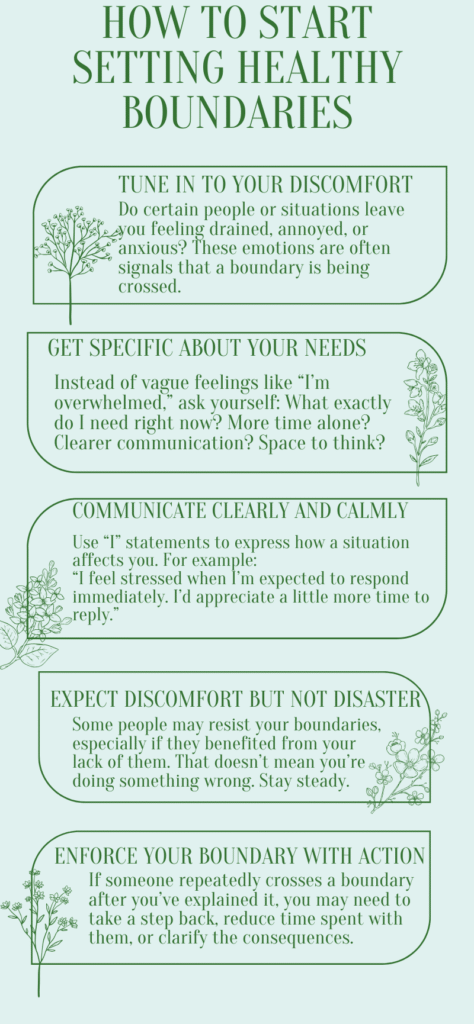 HOW TO START SETTING HEALTHY BOUNDARIES

TUNE IN TO YOUR DISCOMFORT
Do certain people or situations leave you feeling drained, annoyed, or anxious? These emotions are often signals that a boundary is being crossed.

GET SPECIFIC ABOUT YOUR NEEDS
Instead of vague feelings like “I’m overwhelmed,” ask yourself: What exactly do I need right now? More time alone? Clearer communication? Space to think?

COMMUNICATE CLEARLY AND CALMLY
Use “I” statements to express how a situation affects you. For example:
“I feel stressed when I’m expected to respond immediately. I’d appreciate a little more time to reply.”

EXPECT DISCOMFORT BUT NOT DISASTER
Some people may resist your boundaries, especially if they benefited from your lack of them. That doesn’t mean you’re doing something wrong. Stay steady.

ENFORCE YOUR BOUNDARY WITH ACTION
If someone repeatedly crosses a boundary after you’ve explained it, you may need to take a step back, reduce time spent with them, or clarify the consequences.